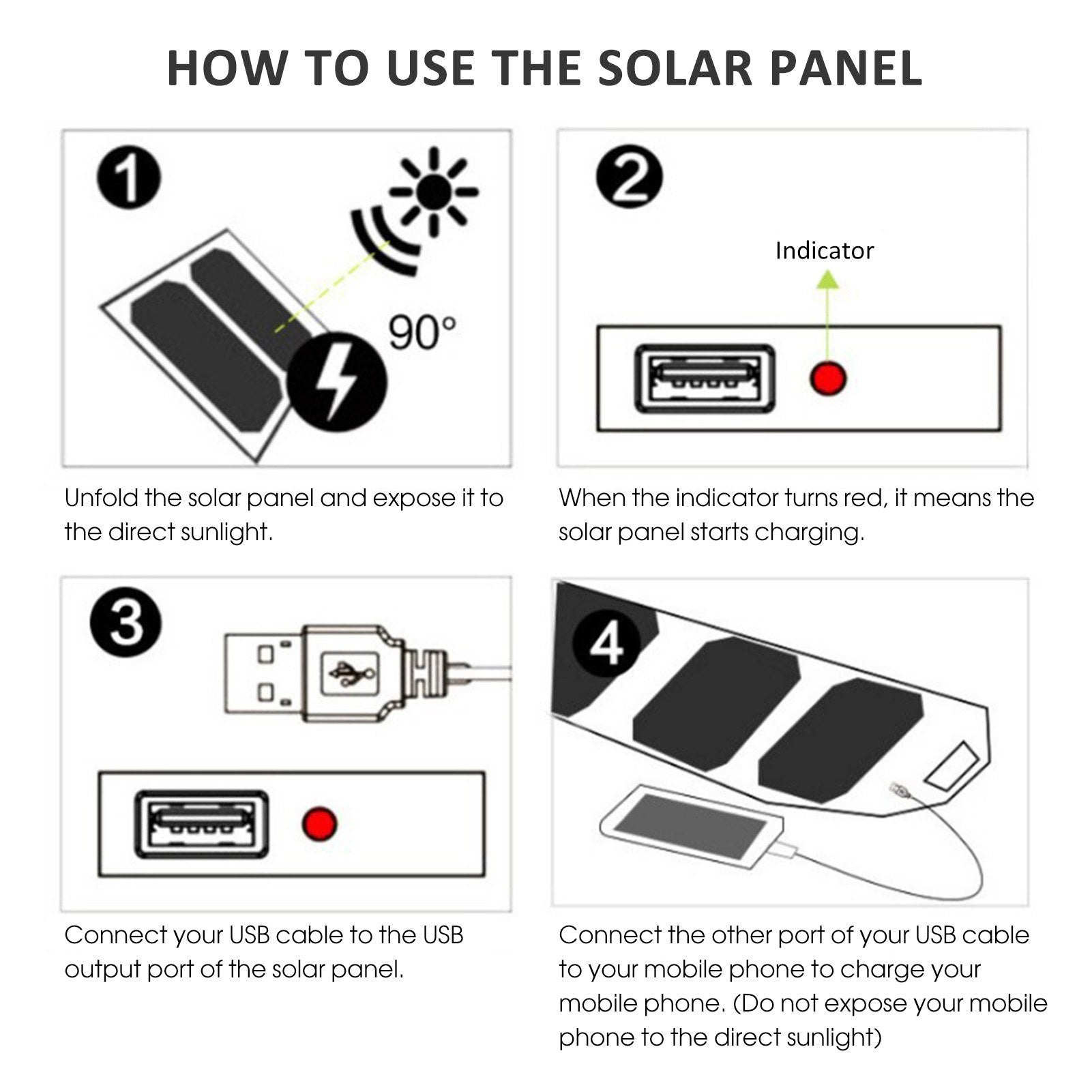 HOW TO USE THE SOLAR PANEL

1

90°

Unfold the solar panel and expose it to the direct sunlight.

2

Indicator

When the indicator turns red, it means the solar panel starts charging.

3

Connect your USB cable to the USB output port of the solar panel.

4

Connect the other port of your USB cable to your mobile phone to charge your mobile phone. (Do not expose your mobile phone to the direct sunlight)